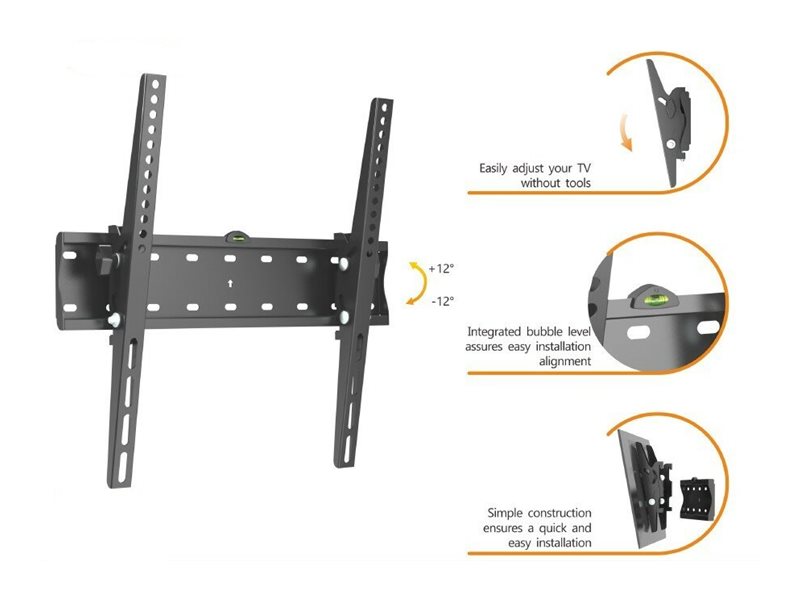 +12°
-12°

Easily adjust your TV without tools

Integrated bubble level assures easy installation alignment

Simple construction ensures a quick and easy installation