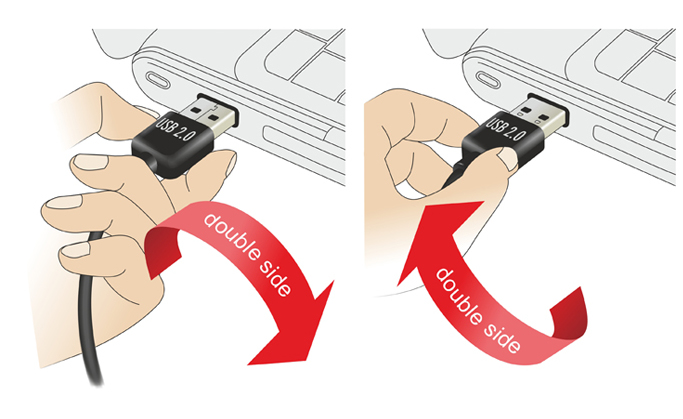 USB 2.0

double side

USB 2.0

double side