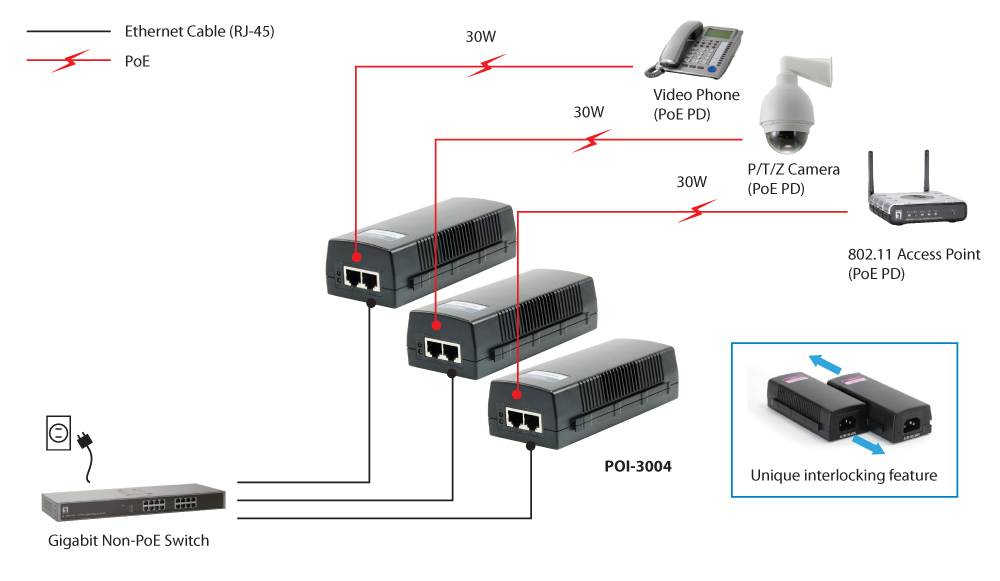 Ethernet Cable (RJ-45)
PoE

30W
Video Phone
(PoE PD)

30W
P/T/Z Camera
(PoE PD)

30W
802.11 Access Point
(PoE PD)

POI-3004

Unique interlocking feature

Gigabit Non-PoE Switch