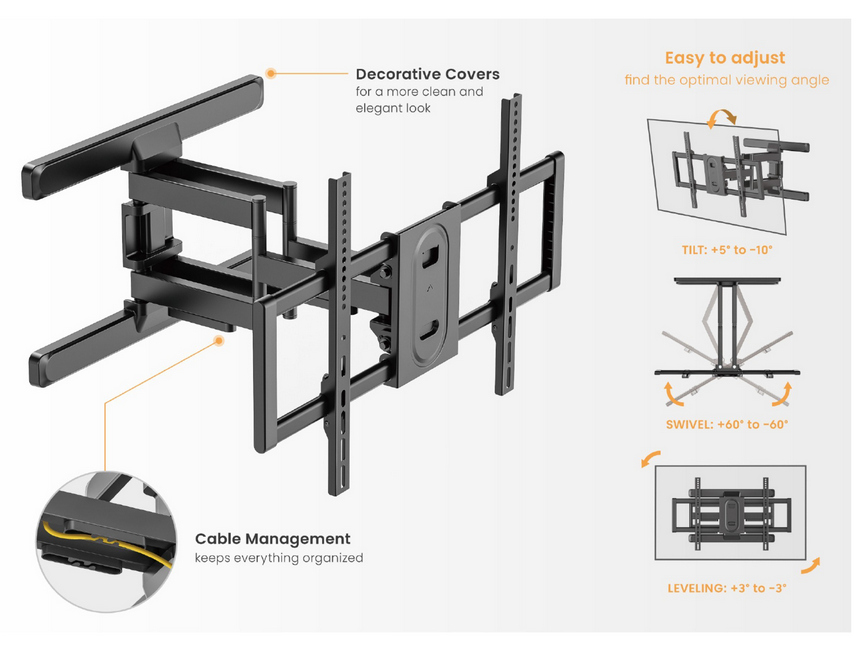 Decorative Covers
for a more clean and elegant look

Cable Management
keeps everything organized

Easy to adjust
find the optimal viewing angle

TILT: +5° to -10°

SWIVEL: +60° to -60°

LEVELING: +3° to -3°